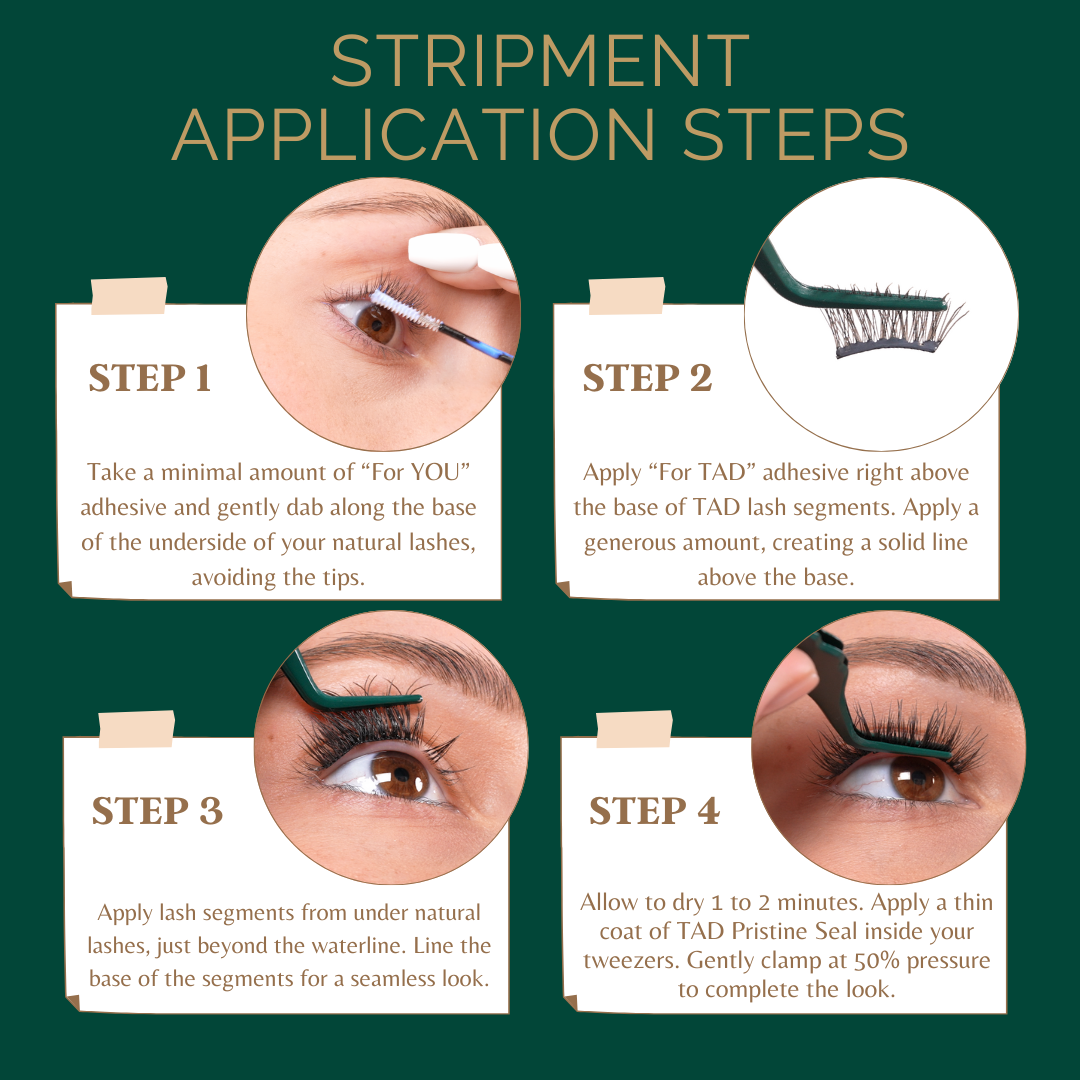 STRIPMENT APPLICATION STEPS

STEP 1

Take a minimal amount of “For YOU” adhesive and gently dab along the base of the underside of your natural lashes, avoiding the tips.

STEP 2

Apply “For TAD” adhesive right above the base of TAD lash segments. Apply a generous amount, creating a solid line above the base.

STEP 3

Apply lash segments from under natural lashes, just beyond the waterline. Line the base of the segments for a seamless look.

STEP 4

Allow to dry 1 to 2 minutes. Apply a thin coat of TAD Pristine Seal inside your tweezers. Gently clamp at 50% pressure to complete the look.