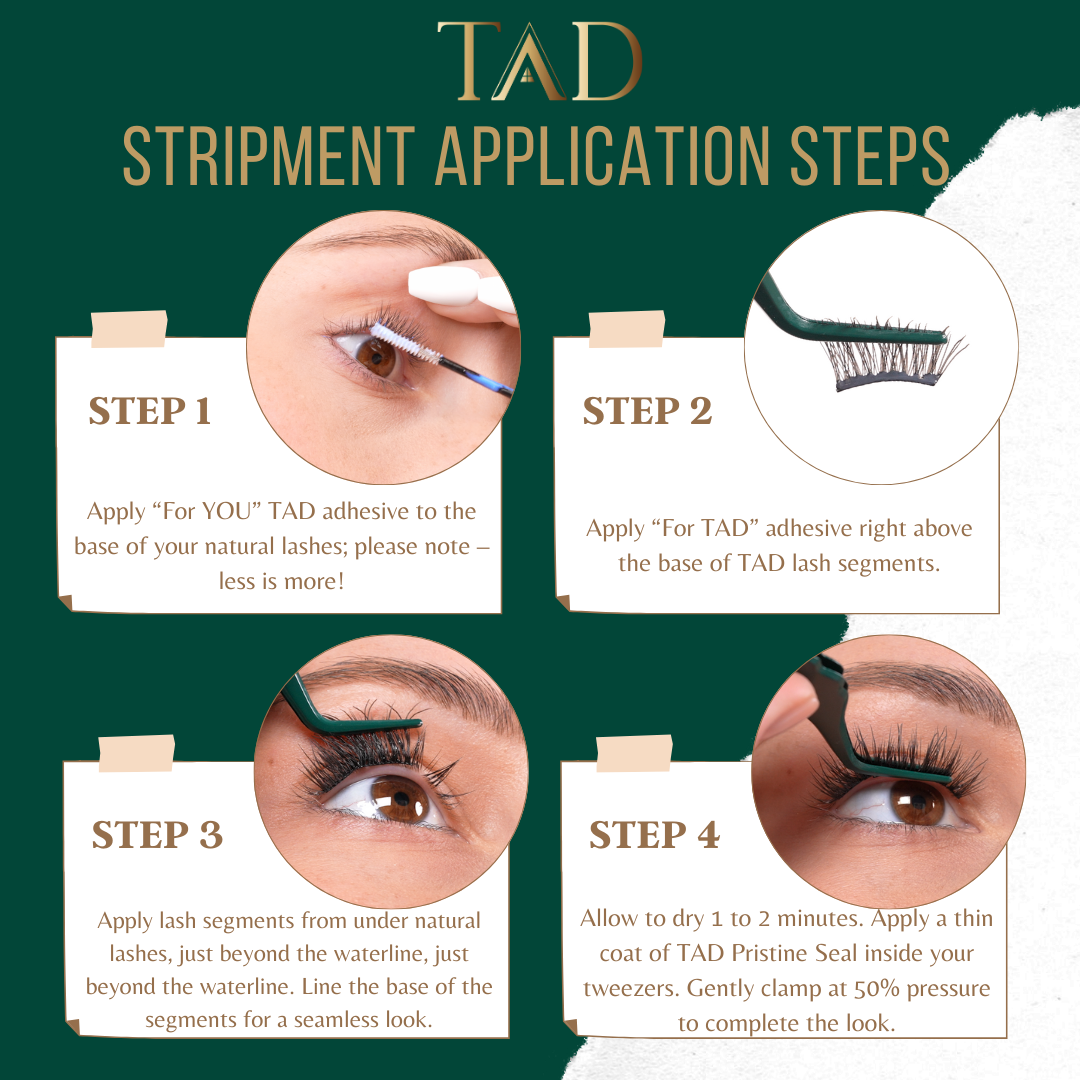 TAD
STRIPMENT APPLICATION STEPS

STEP 1

Apply “For YOU” TAD adhesive to the base of your natural lashes; please note – less is more!

STEP 2

Apply “For TAD” adhesive right above the base of TAD lash segments.

STEP 3

Apply lash segments from under natural lashes, just beyond the waterline, just beyond the waterline. Line the base of the segments for a seamless look.

STEP 4

Allow to dry 1 to 2 minutes. Apply a thin coat of TAD Pristine Seal inside your tweezers. Gently clamp at 50% pressure to complete the look.