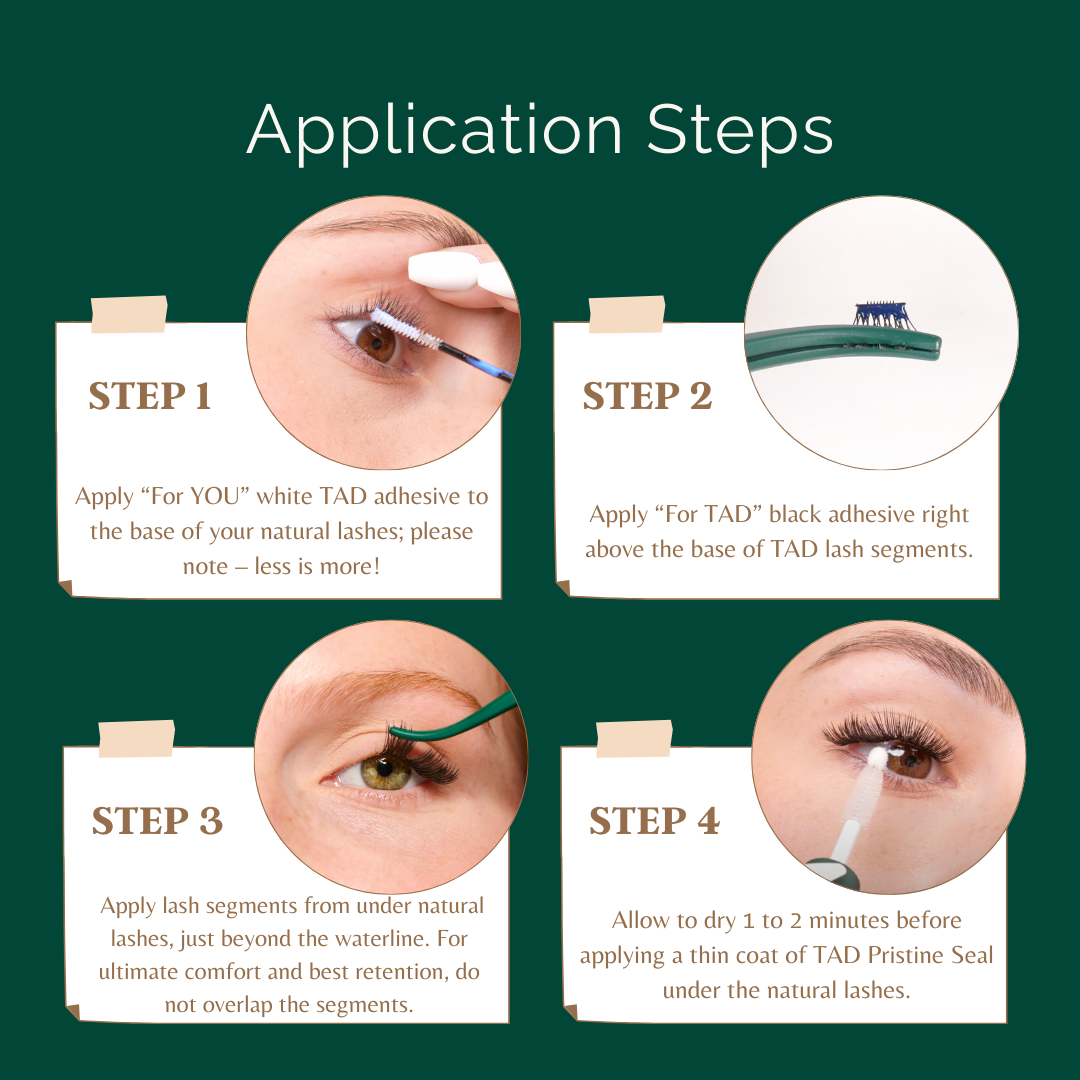 Application Steps

STEP 1

Apply “For YOU” white TAD adhesive to the base of your natural lashes; please note – less is more!

STEP 2

Apply “For TAD” black adhesive right above the base of TAD lash segments.

STEP 3

Apply lash segments from under natural lashes, just beyond the waterline. For ultimate comfort and best retention, do not overlap the segments.

STEP 4

Allow to dry 1 to 2 minutes before applying a thin coat of TAD Pristine Seal under the natural lashes.